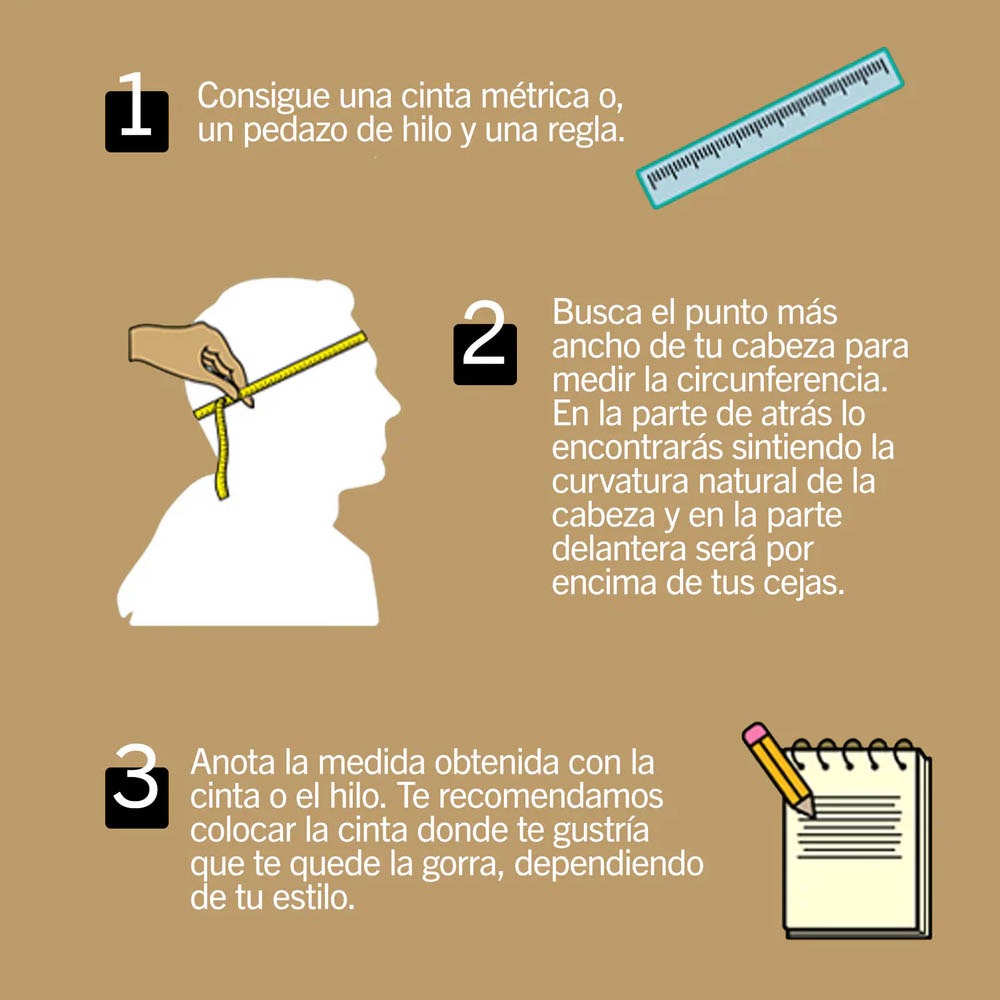 1 Consigue una cinta métrica o, un pedazo de hilo y una regla.

2 Busca el punto más ancho de tu cabeza para medir la circunferencia. En la parte de atrás lo encontrarás sintiendo la curvatura natural de la cabeza y en la parte delantera será por encima de tus cejas.

3 Anota la medida obtenida con la cinta o el hilo. Te recomendamos colocar la cinta donde te gustría que te quede la gorra, dependiendo de tu estilo.